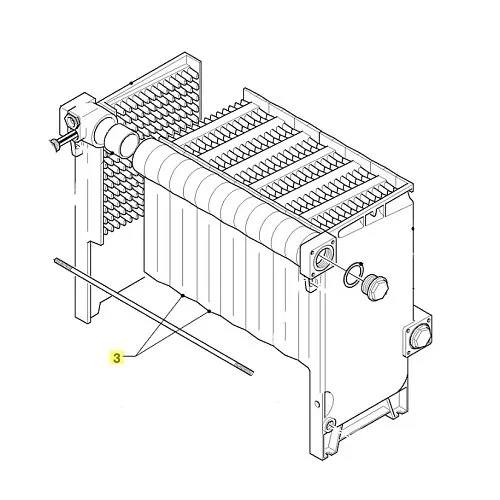 3