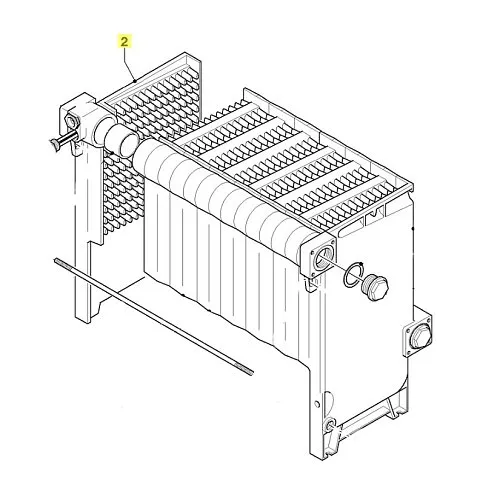 2