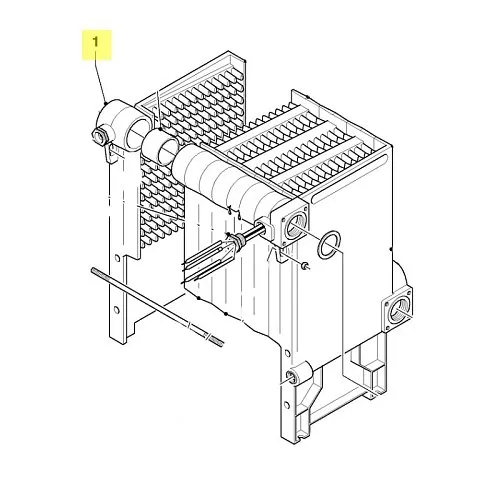 1