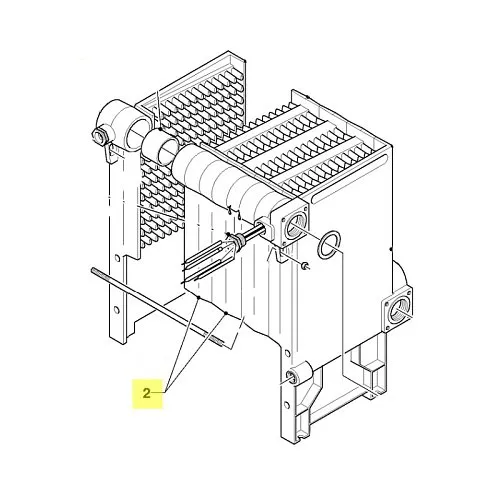 2