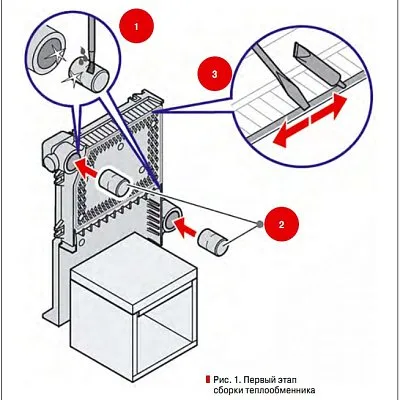 1

3

2

Рис. 1. Первый этап сборки теплообменника